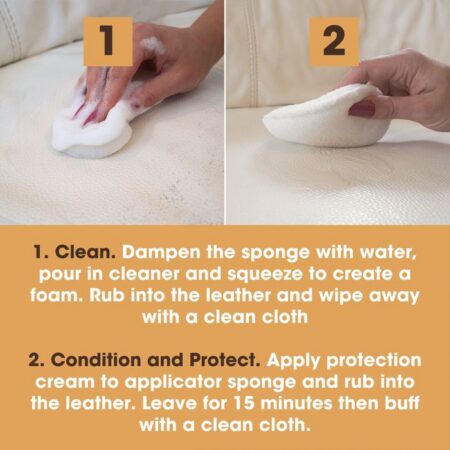 1

2

1. Clean. Dampen the sponge with water, pour in cleaner and squeeze to create a foam. Rub into the leather and wipe away with a clean cloth

2. Condition and Protect. Apply protection cream to applicator sponge and rub into the leather. Leave for 15 minutes then buff with a clean cloth.